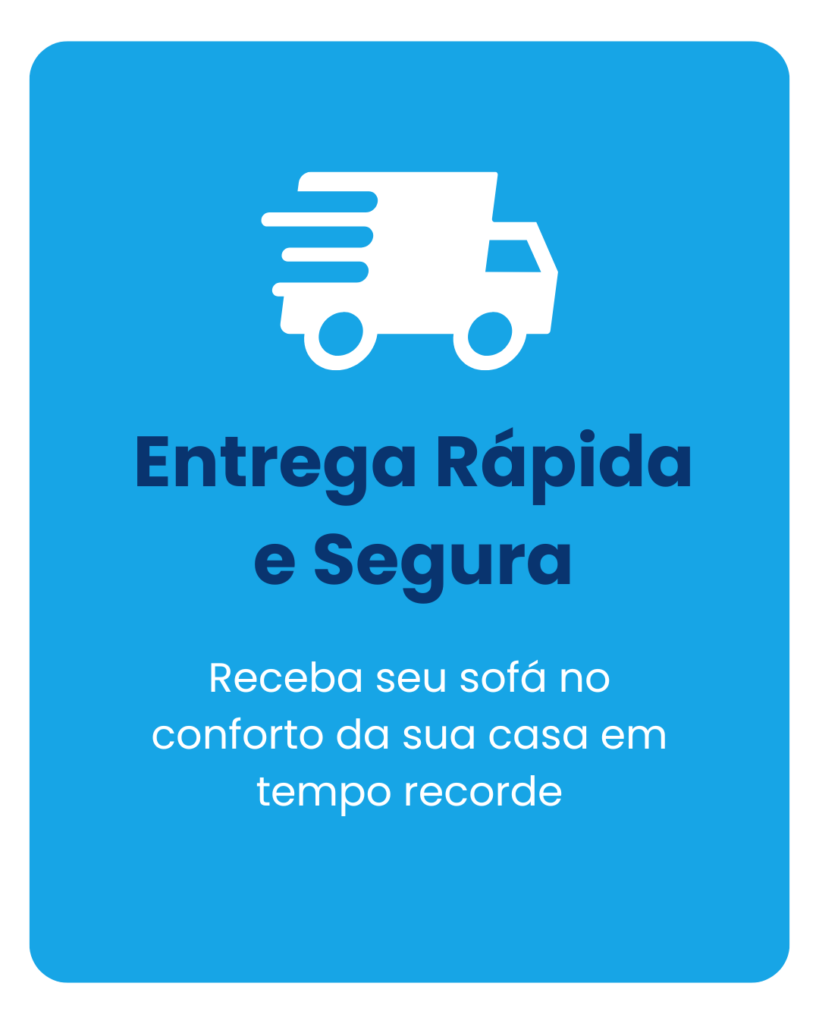 Entrega Rápida
e Segura

Receba seu sofá no conforto da sua casa em tempo recorde